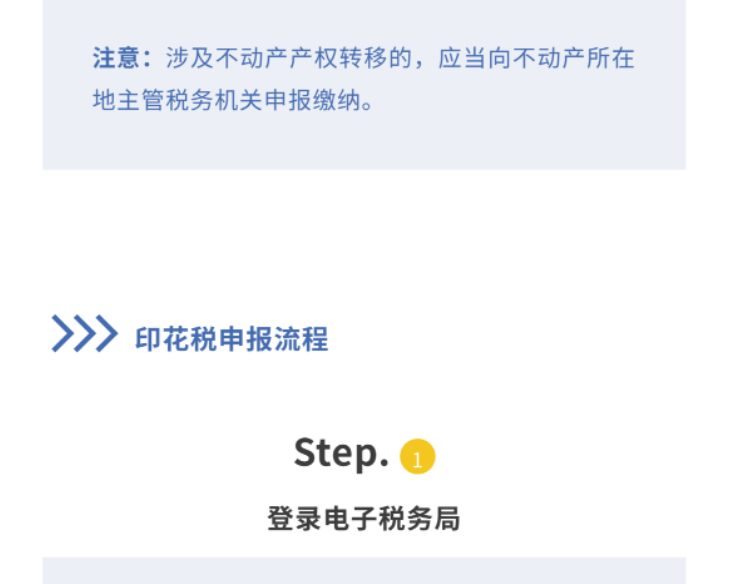 注意：涉及不动产产权转移的，应当向不动产所在地主管税务机关申报缴纳。

印花税申报流程

Step. 1

登录电子税务局